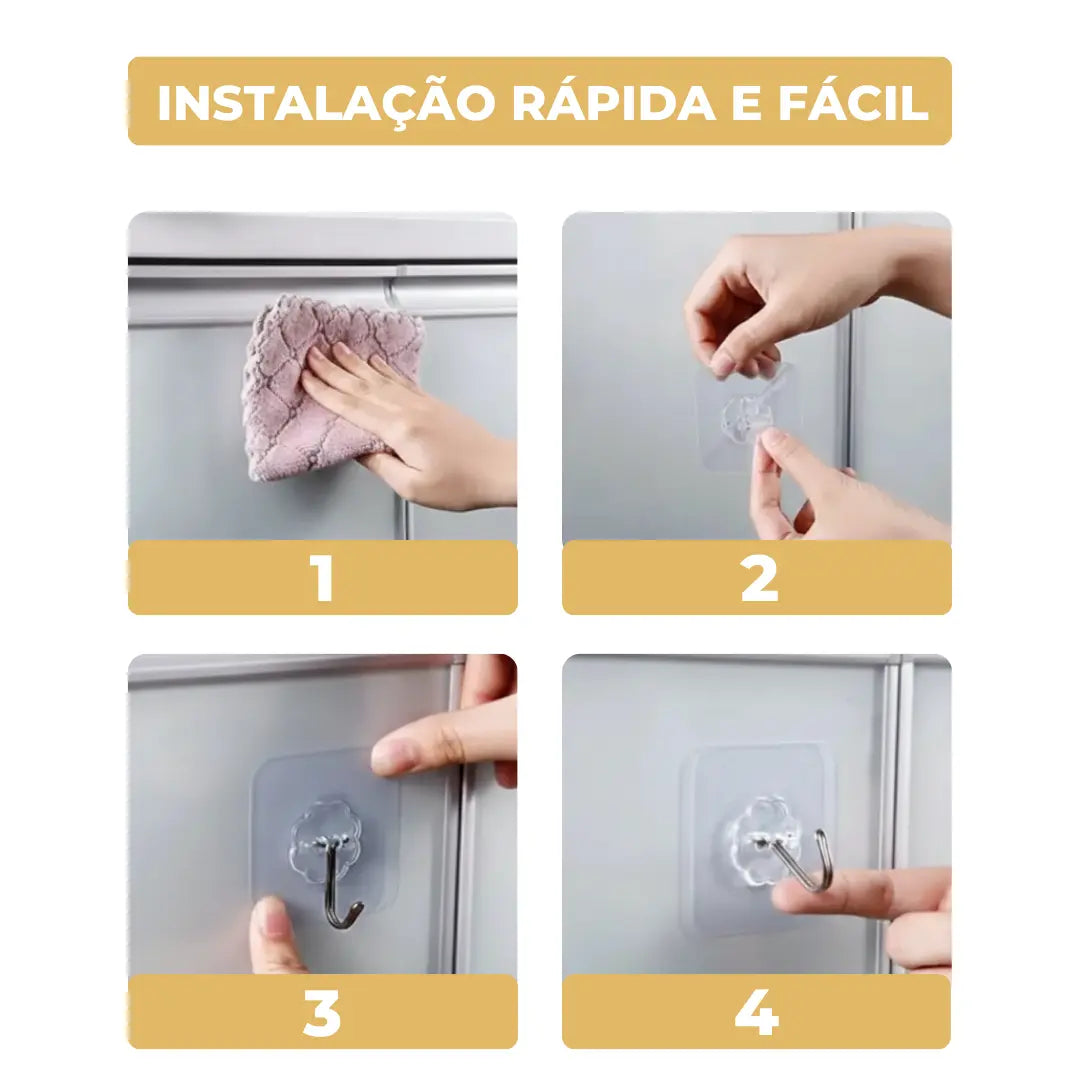 INSTALAÇÃO RÁPIDA E FÁCIL

1

2

3

4